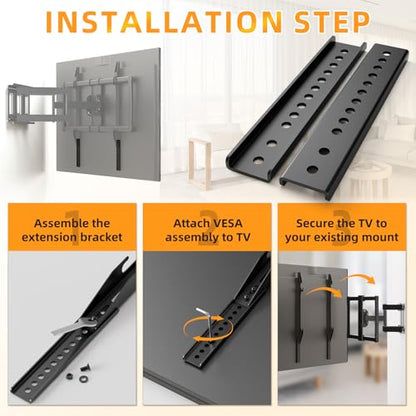 INSTALLATION STEP

1
Assemble the extension bracket

2
Attach VESA assembly to TV

3
Secure the TV to your existing mount