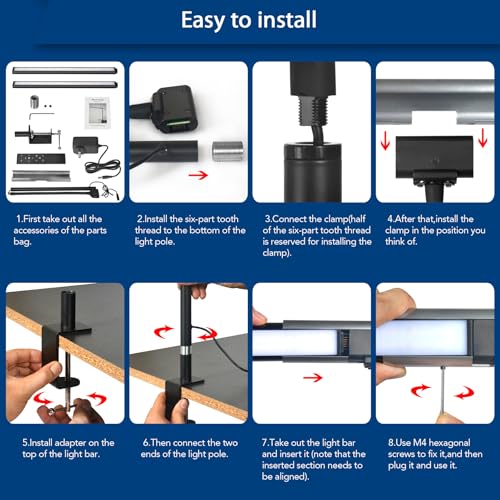 Easy to install

1.First take out all the accessories of the parts bag.

2.Install the six-part tooth thread to the bottom of the light pole.

3.Connect the clamp(half of the six-part tooth thread is reserved for installing the clamp).

4.After that,install the clamp in the position you think of.

5.Install adapter on the top of the light bar.

6.Then connect the two ends of the light pole.

7.Take out the light bar and insert it (note that the inserted section needs to be aligned).

8.Use M4 hexagonal screws to fix it,and then plug it and use it.