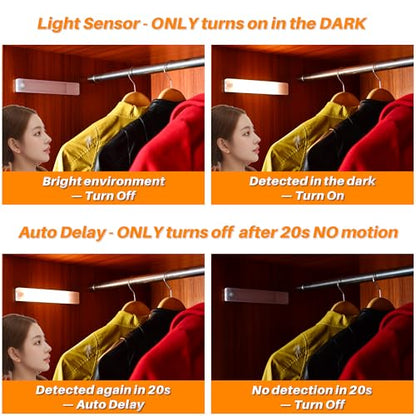 Light Sensor - ONLY turns on in the DARK

Bright environment — Turn Off

Detected in the dark — Turn On

Auto Delay - ONLY turns off after 20s NO motion

Detected again in 20s — Auto Delay

No detection in 20s — Turn Off