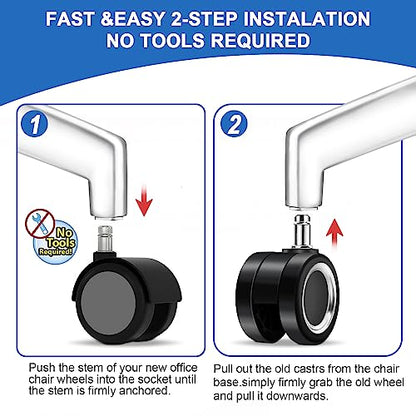 FAST &EASY 2-STEP INSTALATION
NO TOOLS REQUIRED

1

No Tools Required!

Push the stem of your new office chair wheels into the socket until the stem is firmly anchored.

2

Pull out the old castrs from the chair base.simply firmly grab the old wheel and pull it downwards.