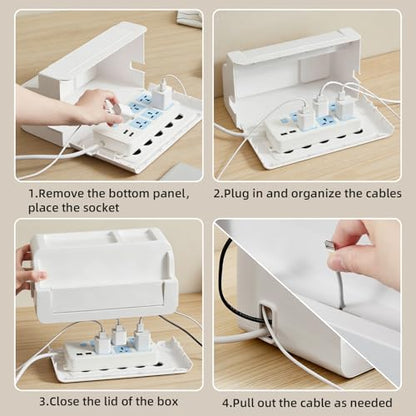 1.Remove the bottom panel, place the socket

2.Plug in and organize the cables

3.Close the lid of the box

4.Pull out the cable as needed