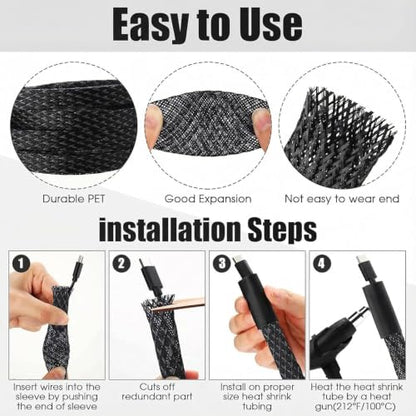 Easy to Use

Durable PET

Good Expansion

Not easy to wear end

installation Steps

1

Insert wires into the sleeve by pushing the end of sleeve

2

Cuts off redundant part

3

Install on proper size heat shrink tubing

4

Heat the heat shrink tube by a heat gun(212°F/100°C)