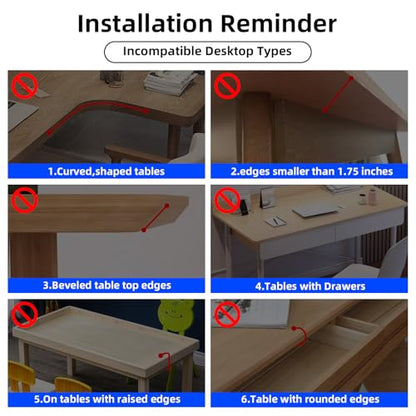 Installation Reminder

Incompatible Desktop Types

1.Curved,shaped tables

2.edges smaller than 1.75 inches

3.Beveled table top edges

4.Tables with Drawers

5.On tables with raised edges

6.Table with rounded edges