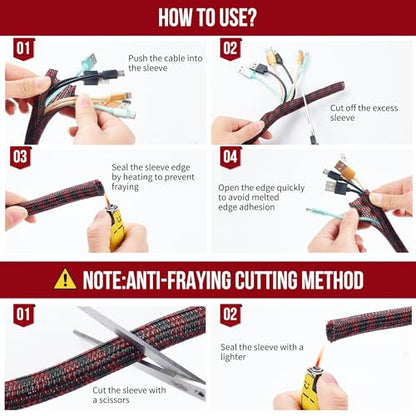 HOW TO USE?

01
Push the cable into the sleeve

02
Cut off the excess sleeve

03
Seal the sleeve edge by heating to prevent fraying

04
Open the edge quickly to avoid melted edge adhesion

NOTE:ANTI-FRAYING CUTTING METHOD

01
Cut the sleeve with a scissors

02
Seal the sleeve with a lighter