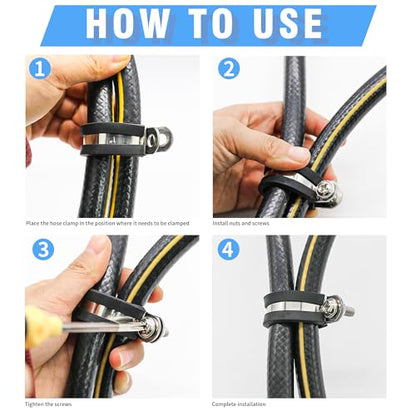 HOW TO USE

1

Place the hose clamp in the position where it needs to be clamped

2

Install nuts and screws

3

Tighten the screws

4

Complete installation