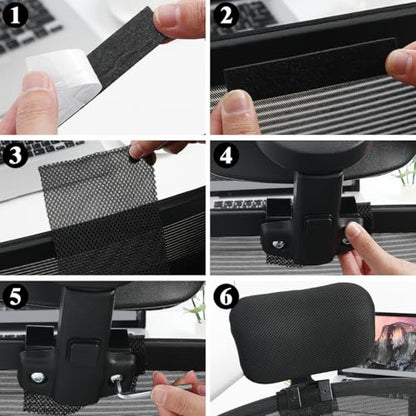 1
2
3
4
5
6