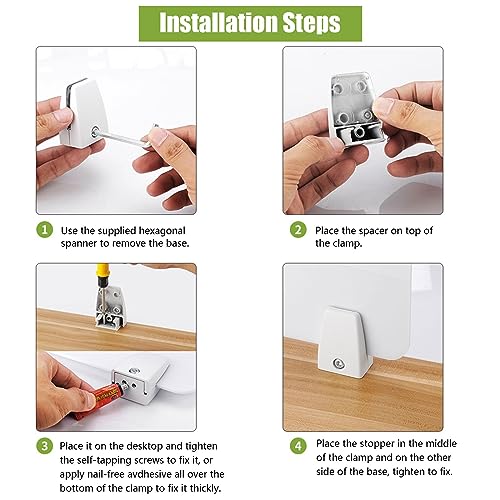 Installation Steps

1 Use the supplied hexagonal spanner to remove the base.

2 Place the spacer on top of the clamp.

3 Place it on the desktop and tighten the self-tapping screws to fix it, or apply nail-free avdhesive all over the bottom of the clamp to fix it thickly.

4 Place the stopper in the middle of the clamp and on the other side of the base, tighten to fix.