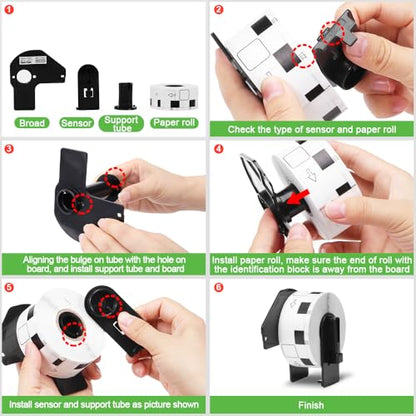 1

Broad

Sensor

Support tube

Paper roll

2

Check the type of sensor and paper roll

3

Aligning the bulge on tube with the hole on board, and install support tube and board

4

Install paper roll, make sure the end of roll with the identification block is away from the board

5

Install sensor and support tube as picture shown

6

Finish