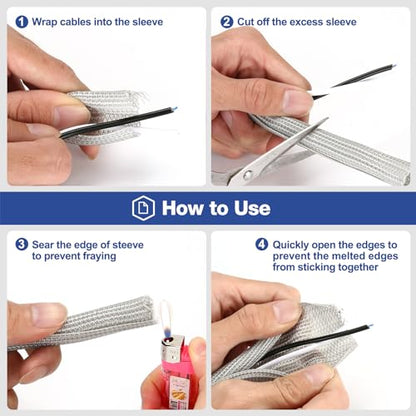 1 Wrap cables into the sleeve

2 Cut off the excess sleeve

How to Use

3 Sear the edge of steeve to prevent fraying

4 Quickly open the edges to prevent the melted edges from sticking together