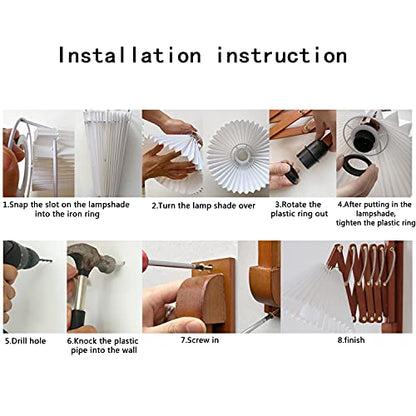 Installation instruction

1.Snap the slot on the lampshade into the iron ring

2.Turn the lamp shade over

3.Rotate the plastic ring out

4.After putting in the lampshade, tighten the plastic ring

5.Drill hole

6.Knock the plastic pipe into the wall

7.Screw in

8.finish