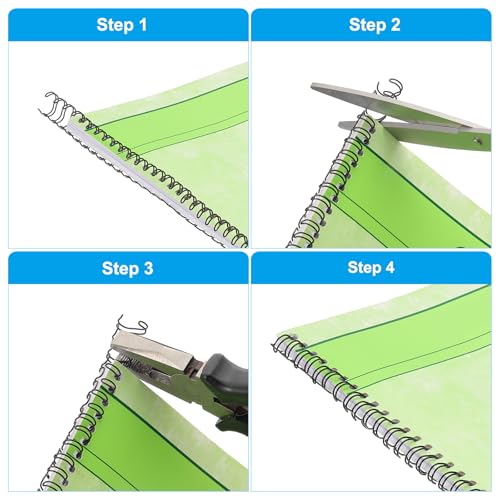 Step 1

Step 2

Step 3

Step 4