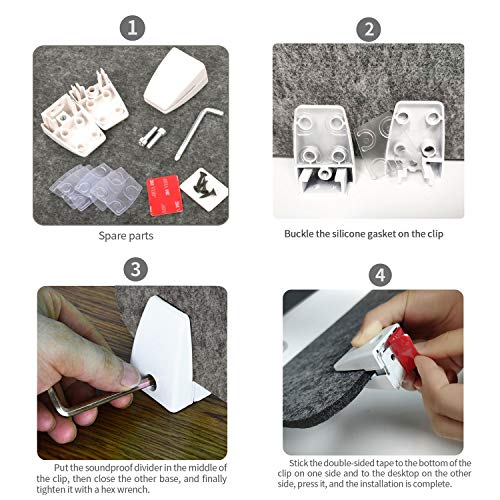 1

Spare parts

2

Buckle the silicone gasket on the clip

3

Put the soundproof divider in the middle of the clip, then close the other base, and finally tighten it with a hex wrench.

4

Stick the double-sided tape to the bottom of the clip on one side and to the desktop on the other side, press it, and the installation is complete.