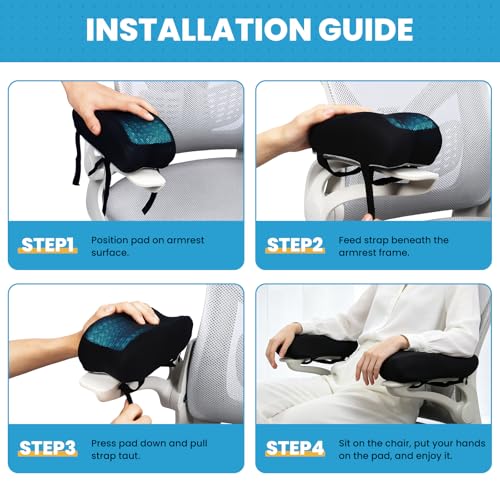 INSTALLATION GUIDE

STEP1 Position pad on armrest surface.

STEP2 Feed strap beneath the armrest frame.

STEP3 Press pad down and pull strap taut.

STEP4 Sit on the chair, put your hands on the pad, and enjoy it.