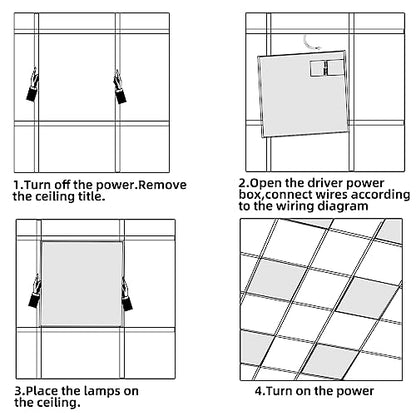 1.Turn off the power.Remove the ceiling title.

2.Open the driver power box,connect wires according to the wiring diagram

3.Place the lamps on the ceiling.

4.Turn on the power