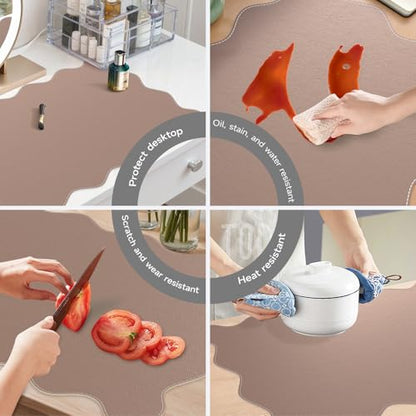 Protect desktop

Oil, stain, and water resistant

Scratch and wear resistant

Heat resistant