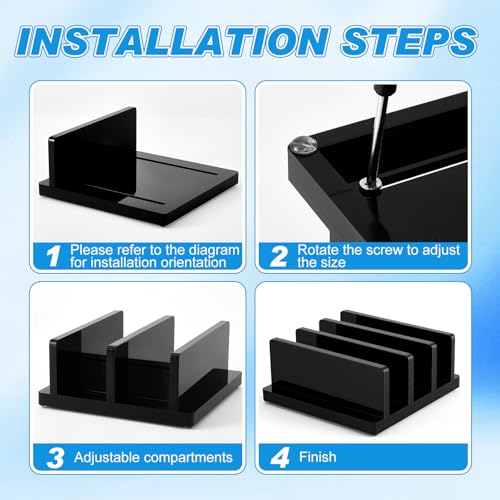 INSTALLATION STEPS

1 Please refer to the diagram for installation orientation

2 Rotate the screw to adjust the size

3 Adjustable compartments

4 Finish