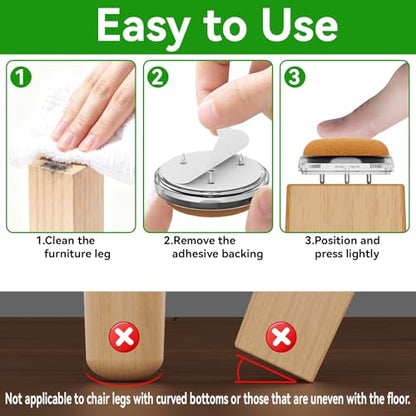 Easy to Use

1

2

3

1.Clean the furniture leg

2.Remove the adhesive backing

3.Position and press lightly

Not applicable to chair legs with curved bottoms or those that are uneven with the floor.