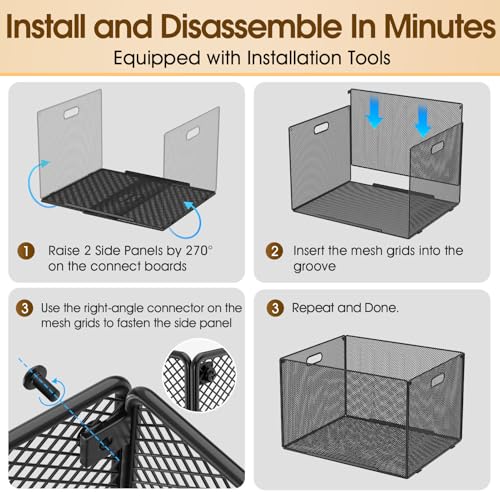 Install and Disassemble In Minutes
Equipped with Installation Tools

1 Raise 2 Side Panels by 270° on the connect boards

2 Insert the mesh grids into the groove

3 Use the right-angle connector on the mesh grids to fasten the side panel

3 Repeat and Done.