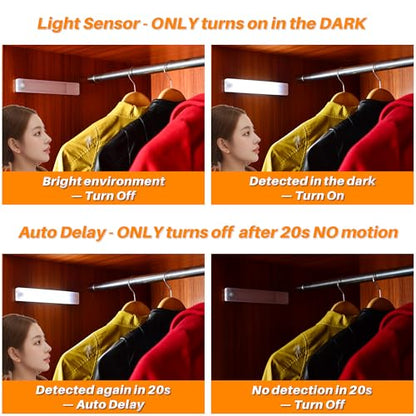 Light Sensor - ONLY turns on in the DARK

Bright environment
— Turn Off

Detected in the dark
— Turn On

Auto Delay - ONLY turns off after 20s NO motion

Detected again in 20s
— Auto Delay

No detection in 20s
— Turn Off