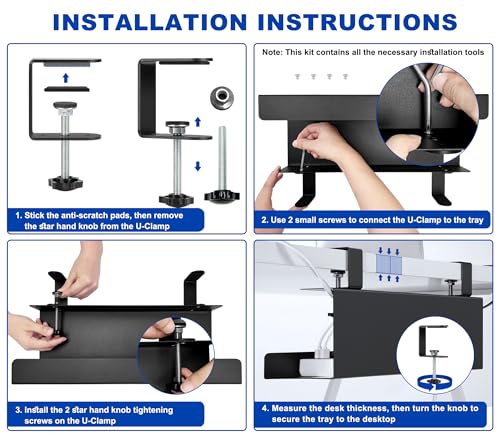 INSTALLATION INSTRUCTIONS

1. Stick the anti-scratch pads, then remove the star hand knob from the U-Clamp

Note: This kit contains all the necessary installation tools

2. Use 2 small screws to connect the U-Clamp to the tray

3. Install the 2 star hand knob tightening screws on the U-Clamp

4. Measure the desk thickness, then turn the knob to secure the tray to the desktop