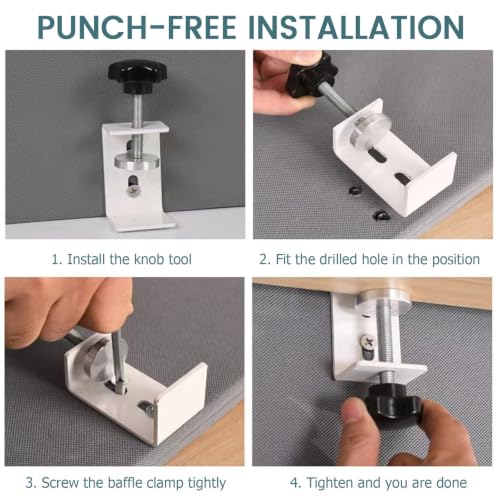 PUNCH-FREE INSTALLATION

1. Install the knob tool

2. Fit the drilled hole in the position

3. Screw the baffle clamp tightly

4. Tighten and you are done