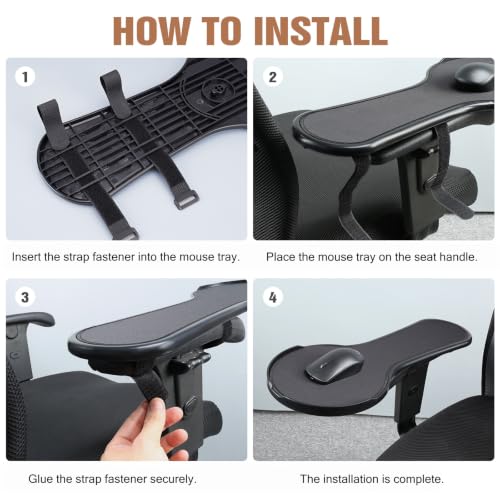 HOW TO INSTALL

1

Insert the strap fastener into the mouse tray.

2

Place the mouse tray on the seat handle.

3

Glue the strap fastener securely.

4

The installation is complete.