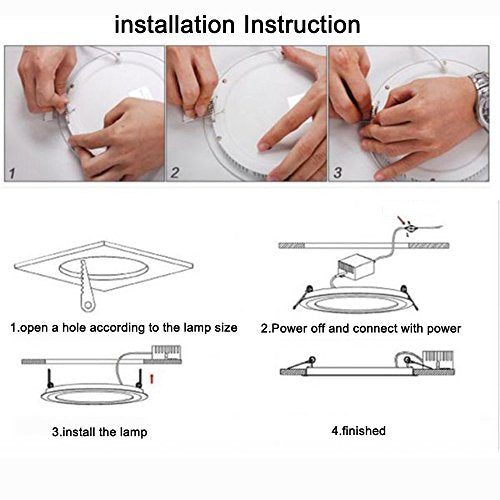 installation Instruction

1

2

3

1.open a hole according to the lamp size

2.Power off and connect with power

3.install the lamp

4.finished