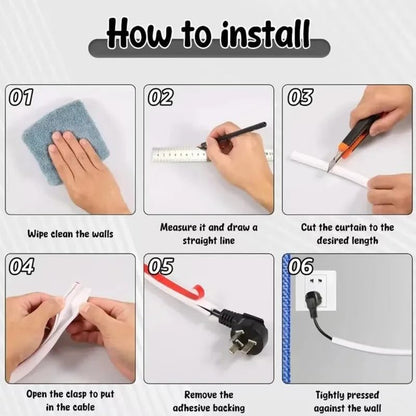 How to install

01

Wipe clean the walls

02

Measure it and draw a straight line

03

Cut the curtain to the desired length

04

Open the clasp to put in the cable

05

Remove the adhesive backing

06

Tightly pressed against the wall