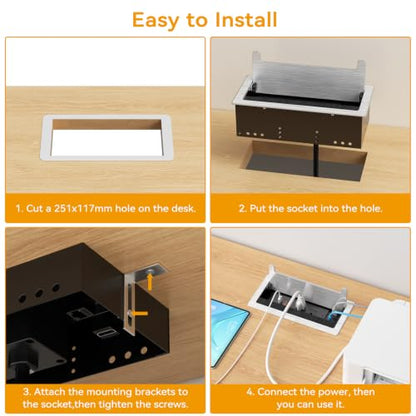 Easy to Install

1. Cut a 251x117mm hole on the desk.

2. Put the socket into the hole.

3. Attach the mounting brackets to the socket,then tighten the screws.

4. Connect the power, then you can use it.