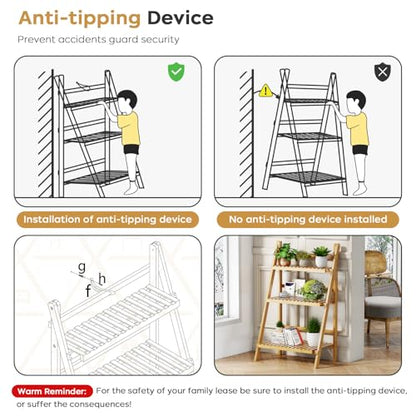 Anti-tipping Device

Prevent accidents guard security

Installation of anti-tipping device

No anti-tipping device installed

g

h

f

Warm Reminder: For the safety of your family lease be sure to install the anti-tipping device, or suffer the consequences!