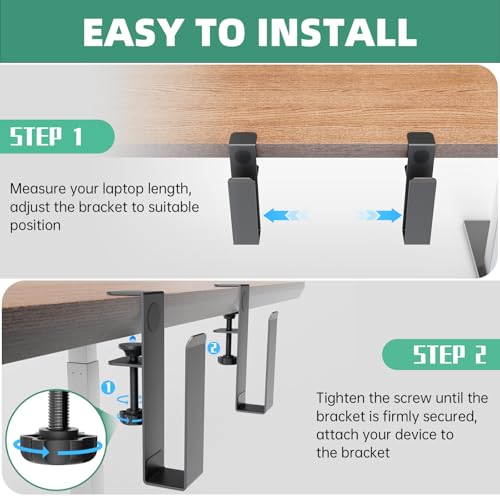 EASY TO INSTALL

STEP 1

Measure your laptop length, adjust the bracket to suitable position

1

2

STEP 2

Tighten the screw until the bracket is firmly secured, attach your device to the bracket