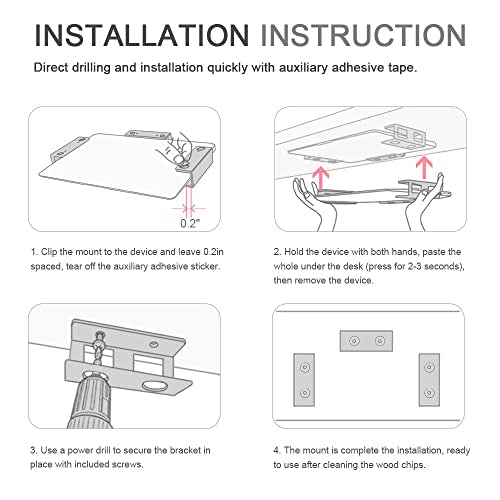 INSTALLATION INSTRUCTION

Direct drilling and installation quickly with auxiliary adhesive tape.

0.2"

1. Clip the mount to the device and leave 0.2in spaced, tear off the auxiliary adhesive sticker.

2. Hold the device with both hands, paste the whole under the desk (press for 2-3 seconds), then remove the device.

3. Use a power drill to secure the bracket in place with included screws.

4. The mount is complete the installation, ready to use after cleaning the wood chips.