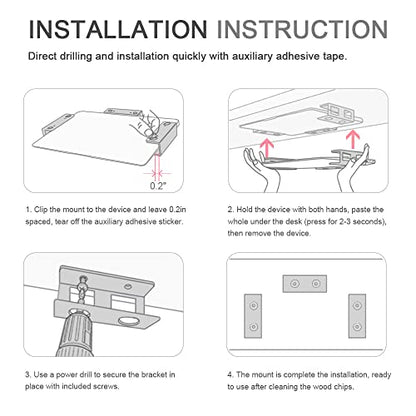 INSTALLATION INSTRUCTION

Direct drilling and installation quickly with auxiliary adhesive tape.

0.2"

1. Clip the mount to the device and leave 0.2in spaced, tear off the auxiliary adhesive sticker.

2. Hold the device with both hands, paste the whole under the desk (press for 2-3 seconds), then remove the device.

3. Use a power drill to secure the bracket in place with included screws.

4. The mount is complete the installation, ready to use after cleaning the wood chips.