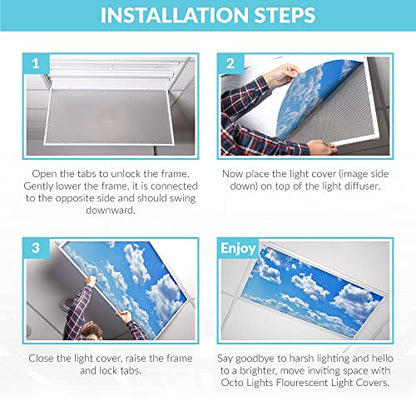 INSTALLATION STEPS

1

Open the tabs to unlock the frame. Gently lower the frame, it is connected to the opposite side and should swing downward.

2

Now place the light cover (image side down) on top of the light diffuser.

3

Close the light cover, raise the frame and lock tabs.

Enjoy

Say goodbye to harsh lighting and hello to a brighter, move inviting space with Octo Lights Flourescent Light Covers.