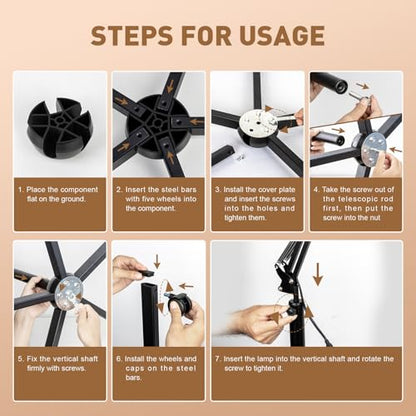 STEPS FOR USAGE

1. Place the component flat on the ground.

2. Insert the steel bars with five wheels into the component.

3. Install the cover plate and insert the screws into the holes and tighten them.

4. Take the screw out of the telescopic rod first, then put the screw into the nut

5. Fix the vertical shaft firmly with screws.

6. Install the wheels and caps on the steel bars.

7. Insert the lamp into the vertical shaft and rotate the screw to tighten it.