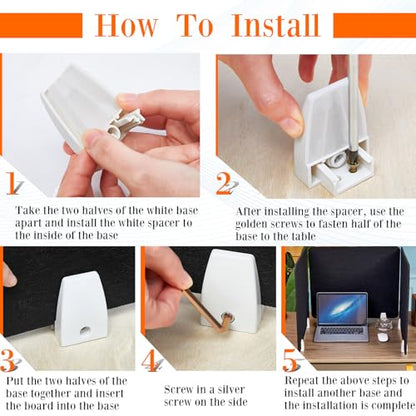 How To Install

1

Take the two halves of the white base apart and install the white spacer to the inside of the base

2

After installing the spacer, use the golden screws to fasten half of the base to the table

3

Put the two halves of the base together and insert the board into the base

4

Screw in a silver screw on the side

5

Repeat the above steps to install another base and the installation is complete