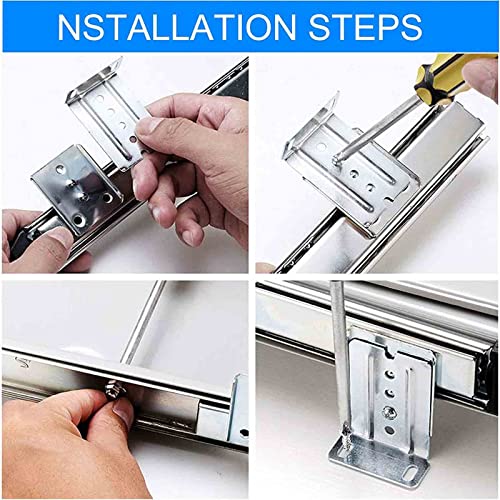 NSTALLATION STEPS