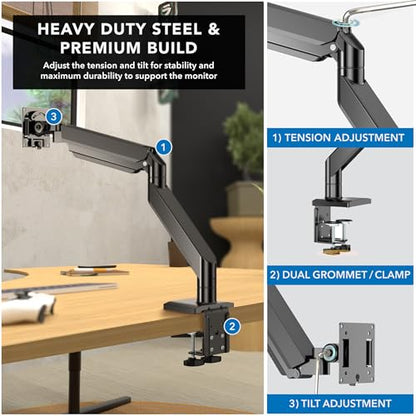 HEAVY DUTY STEEL & PREMIUM BUILD

Adjust the tension and tilt for stability and maximum durability to support the monitor

3

1

2

1) TENSION ADJUSTMENT

2) DUAL GROMMET / CLAMP

3) TILT ADJUSTMENT