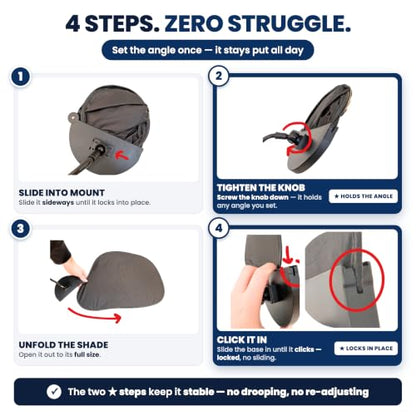 4 STEPS. ZERO STRUGGLE.

Set the angle once — it stays put all day

1

SLIDE INTO MOUNT
Slide it sideways until it locks into place.

2

TIGHTEN THE KNOB
Screw the knob down — it holds any angle you set.

★ HOLDS THE ANGLE

3

UNFOLD THE SHADE
Open it out to its full size.

4

CLICK IT IN
Slide the base in until it clicks — locked, no sliding.

★ LOCKS IN PLACE

The two ★ steps keep it stable — no drooping, no re-adjusting