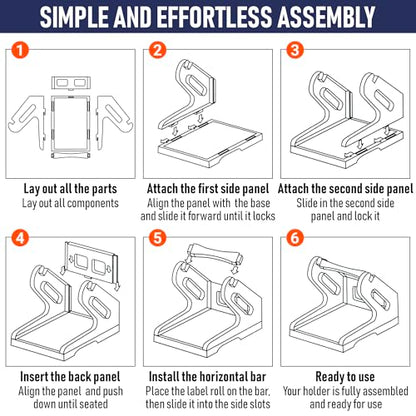 SIMPLE AND EFFORTLESS ASSEMBLY

1

Lay out all the parts
Lay out all components

2

Attach the first side panel
Align the panel with the base and slide it forward until it locks

3

Attach the second side panel
Slide in the second side panel and lock it

4

Insert the back panel
Align the panel and push down until seated

5

Install the horizontal bar
Place the label roll on the bar, then slide it into the side slots

6

Ready to use
Your holder is fully assembled and ready for use