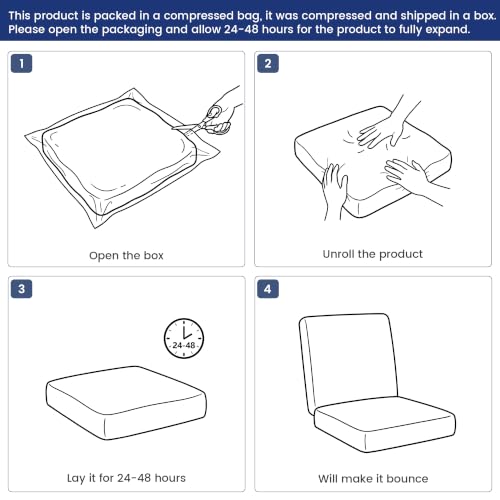 This product is packed in a compressed bag, it was compressed and shipped in a box. Please open the packaging and allow 24-48 hours for the product to fully expand.

1

Open the box

2

Unroll the product

3

24-48

Lay it for 24-48 hours

4

Will make it bounce