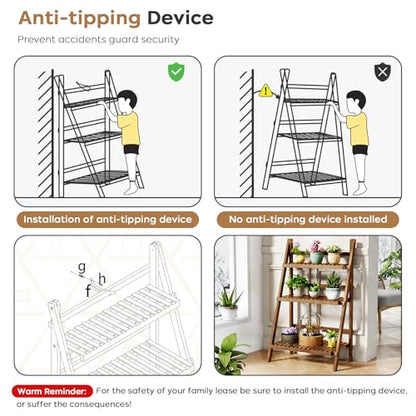 Anti-tipping Device

Prevent accidents guard security

Installation of anti-tipping device

No anti-tipping device installed

g
h
f

Warm Reminder: For the safety of your family lease be sure to install the anti-tipping device, or suffer the consequences!