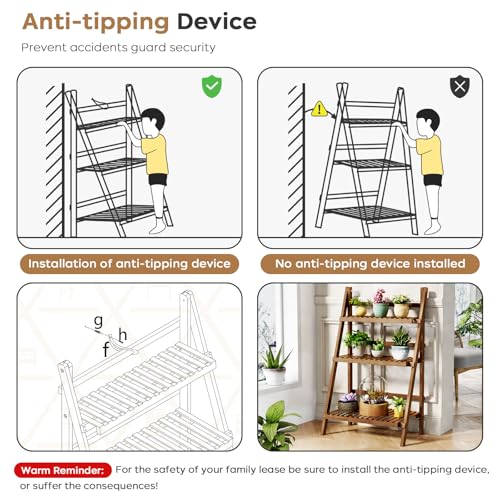 Anti-tipping Device

Prevent accidents guard security

Installation of anti-tipping device

No anti-tipping device installed

g

h

f

Warm Reminder: For the safety of your family lease be sure to install the anti-tipping device, or suffer the consequences!