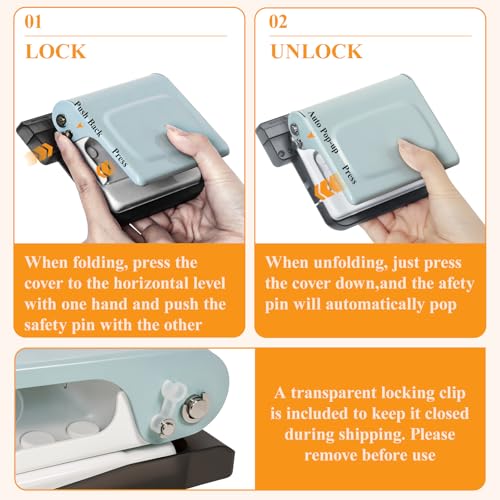 01
LOCK

Push Back
Press

When folding, press the cover to the horizontal level with one hand and push the safety pin with the other

02
UNLOCK

Auto Pop-up
Press

When unfolding, just press the cover down,and the afety pin will automatically pop

A transparent locking clip is included to keep it closed during shipping. Please remove before use