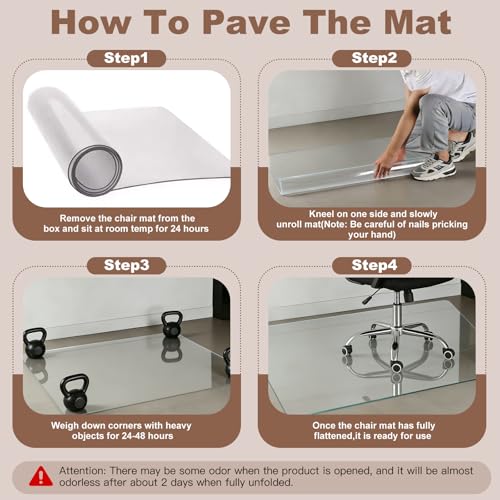 How To Pave The Mat

Step1

Remove the chair mat from the box and sit at room temp for 24 hours

Step2

Kneel on one side and slowly unroll mat(Note: Be careful of nails pricking your hand)

Step3

Weigh down corners with heavy objects for 24-48 hours

Step4

Once the chair mat has fully flattened,it is ready for use

Attention: There may be some odor when the product is opened, and it will be almost odorless after about 2 days when fully unfolded.