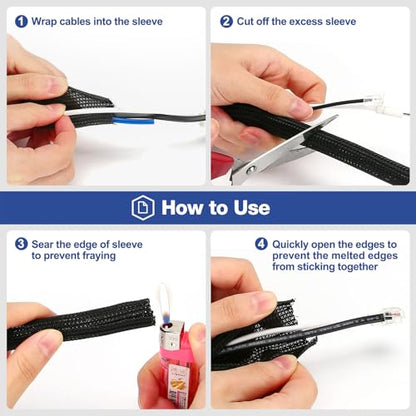 1 Wrap cables into the sleeve

2 Cut off the excess sleeve

How to Use

3 Sear the edge of sleeve to prevent fraying

4 Quickly open the edges to prevent the melted edges from sticking together