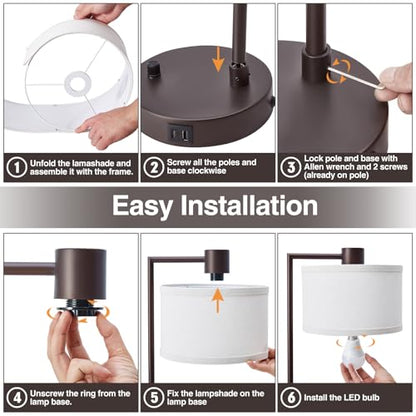 1 Unfold the lamashade and assemble it with the frame.

2 Screw all the poles and base clockwise

3 Lock pole and base with Allen wrench and 2 screws (already on pole)

Easy Installation

4 Unscrew the ring from the lamp base.

5 Fix the lampshade on the lamp base

6 Install the LED bulb