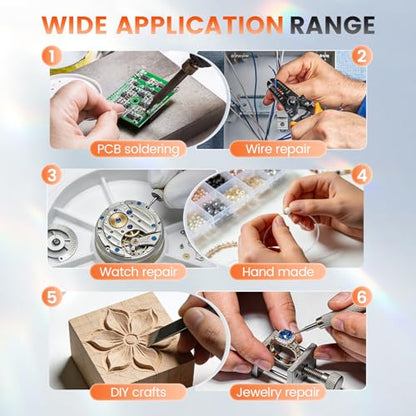 WIDE APPLICATION RANGE

1
PCB soldering

2
Wire repair

3
Watch repair

4
Hand made

5
DIY crafts

6
Jewelry repair