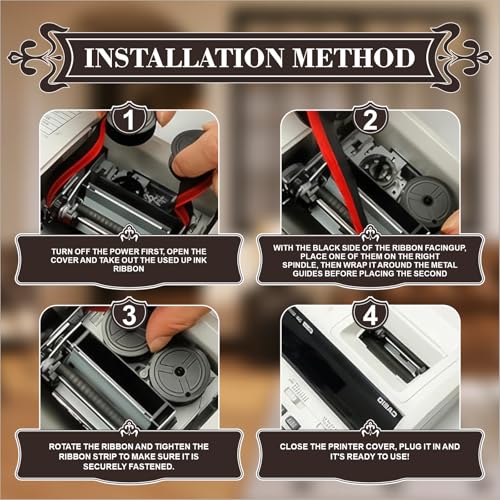 INSTALLATION METHOD

1

TURN OFF THE POWER FIRST, OPEN THE COVER AND TAKE OUT THE USED UP INK RIBBON

2

WITH THE BLACK SIDE OF THE RIBBON FACINGUP, PLACE ONE OF THEM ON THE RIGHT SPINDLE, THEN WRAP IT AROUND THE METAL GUIDES BEFORE PLACING THE SECOND

3

ROTATE THE RIBBON AND TIGHTEN THE RIBBON STRIP TO MAKE SURE IT IS SECURELY FASTENED.

4

CASIO

CLOSE THE PRINTER COVER, PLUG IT IN AND IT'S READY TO USE!