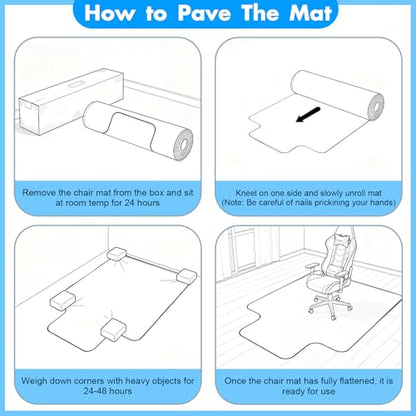 How to Pave The Mat

Remove the chair mat from the box and sit at room temp for 24 hours

Kneel on one side and slowly unroll mat (Note: Be careful of nails prickining your hands)

Weigh down corners with heavy objects for 24-48 hours

Once the chair mat has fully flattened, it is ready for use